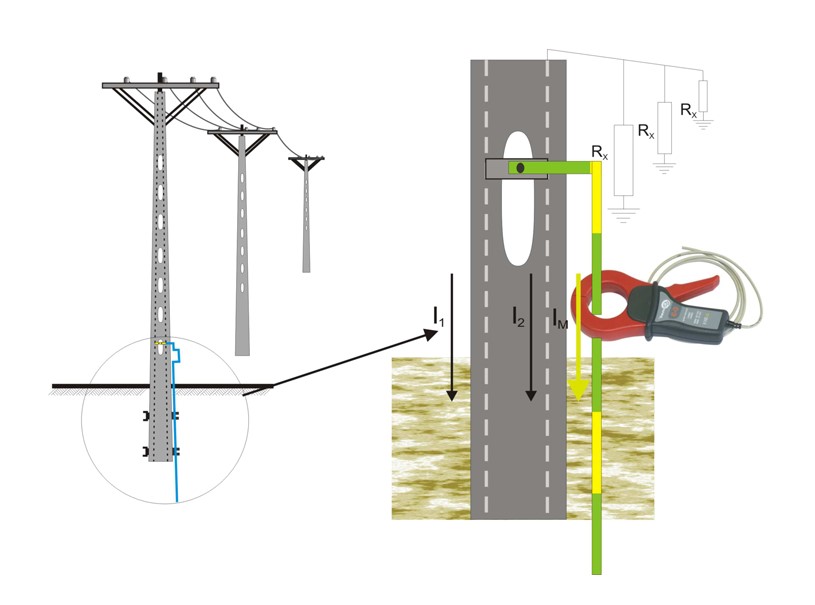 $R_X$
$R_X$
$R_X$
$R_X$
$I_1$
$I_2$
$I_M$